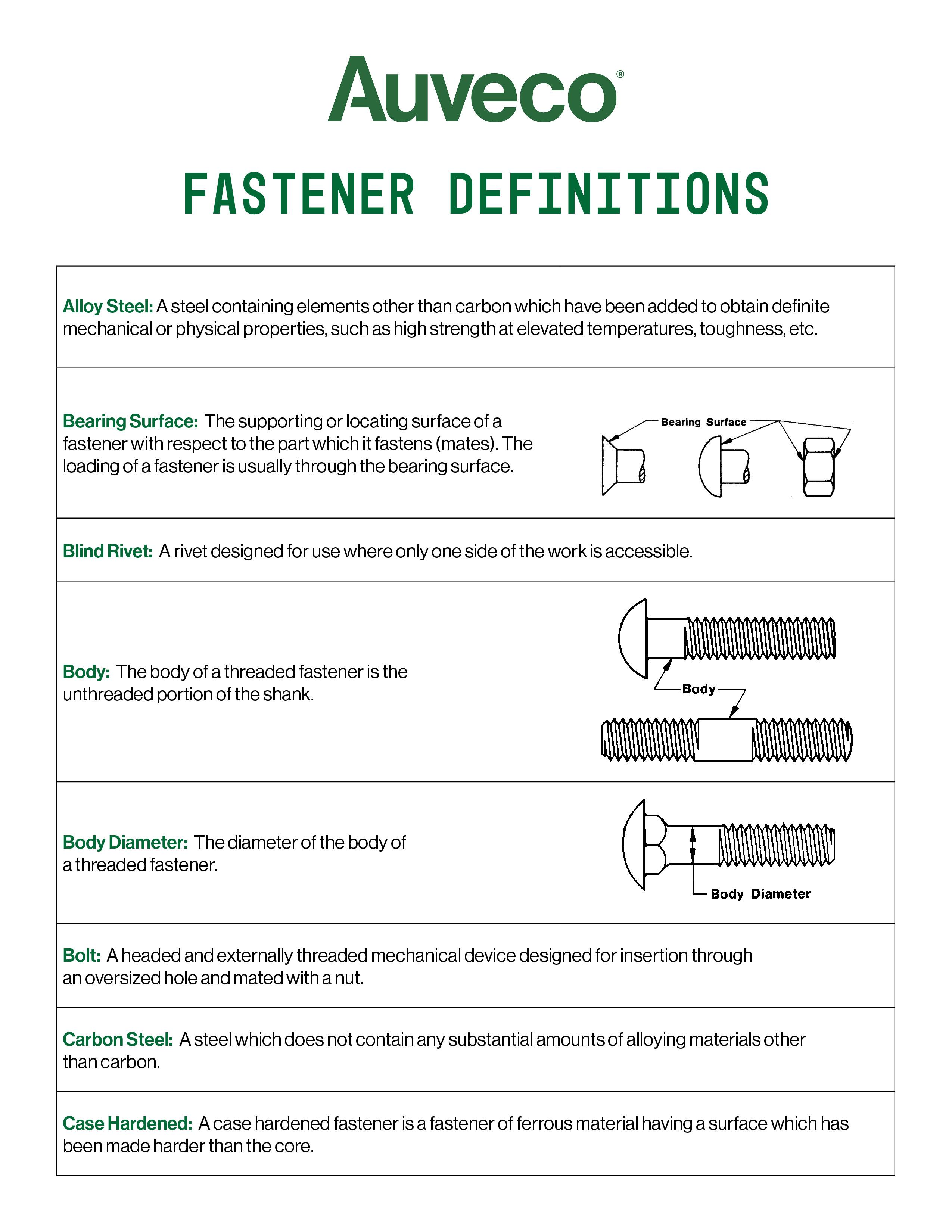 Auveco®

FASTENER DEFINITIONS

Alloy Steel: A steel containing elements other than carbon which have been added to obtain definite mechanical or physical properties, such as high strength at elevated temperatures, toughness, etc.

Bearing Surface: The supporting or locating surface of a fastener with respect to the part which it fastens (mates). The loading of a fastener is usually through the bearing surface.

Bearing Surface

Blind Rivet: A rivet designed for use where only one side of the work is accessible.

Body: The body of a threaded fastener is the unthreaded portion of the shank.

Body

Body Diameter: The diameter of the body of a threaded fastener.

Body Diameter

Bolt: A headed and externally threaded mechanical device designed for insertion through an oversized hole and mated with a nut.

Carbon Steel: A steel which does not contain any substantial amounts of alloying materials other than carbon.

Case Hardened: A case hardened fastener is a fastener of ferrous material having a surface which has been made harder than the core.